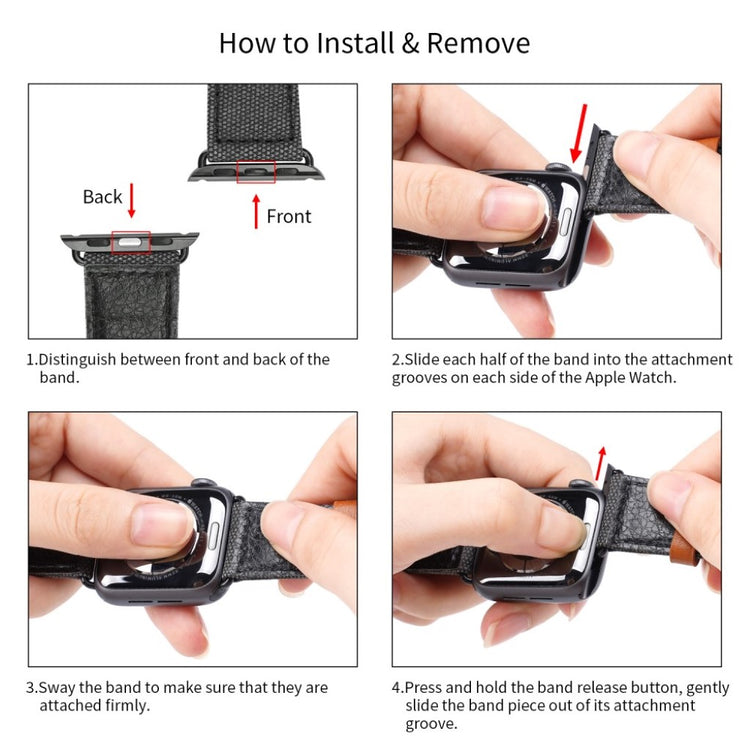 How to Install & Remove

Back

Front

1.Distinguish between front and back of the band.

2.Slide each half of the band into the attachment grooves on each side of the Apple Watch.

3.Sway the band to make sure that they are attached firmly.

4.Press and hold the band release button, gently slide the band piece out of its attachment groove.