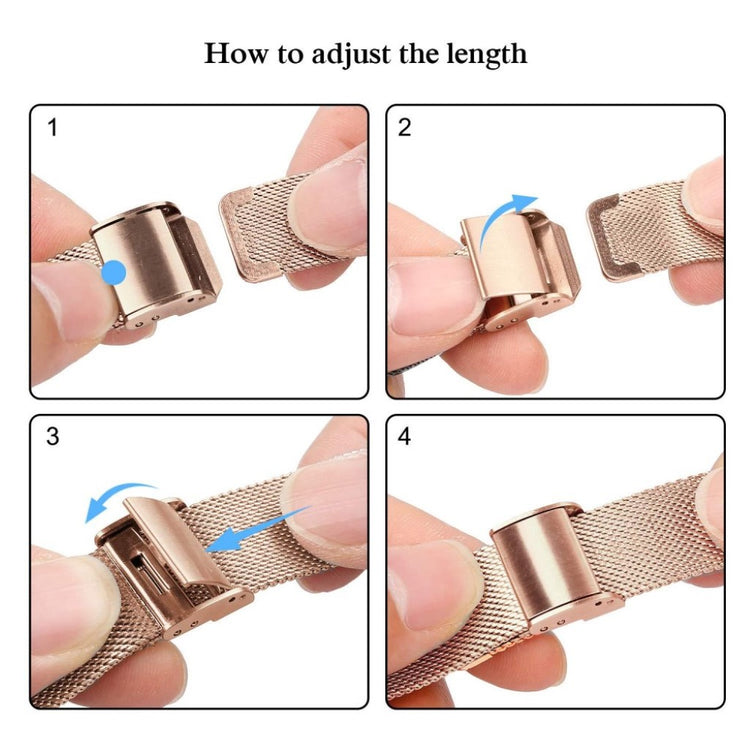 How to adjust the length

1

2

3

4