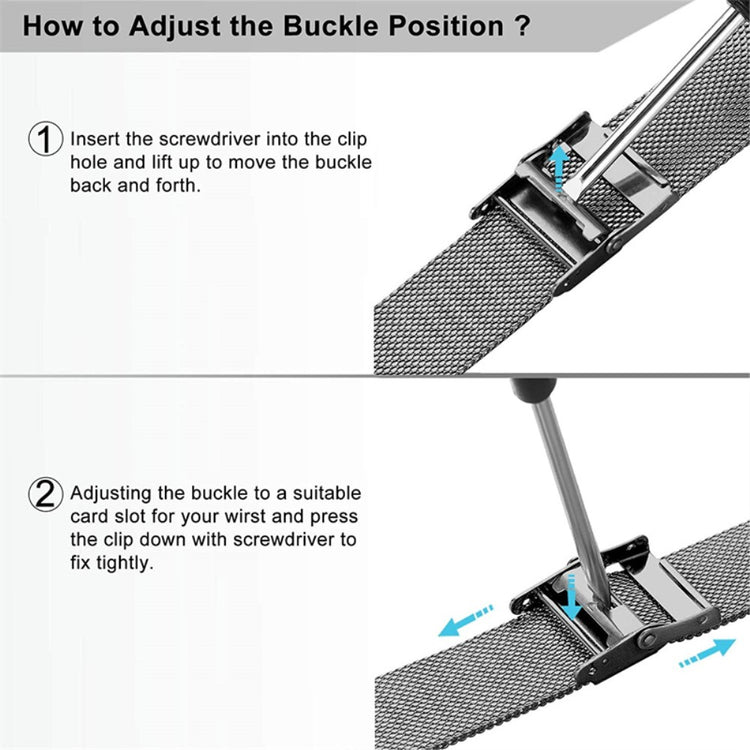 How to Adjust the Buckle Position ?

① Insert the screwdriver into the clip hole and lift up to move the buckle back and forth.

② Adjusting the buckle to a suitable card slot for your wirst and press the clip down with screwdriver to fix tightly.