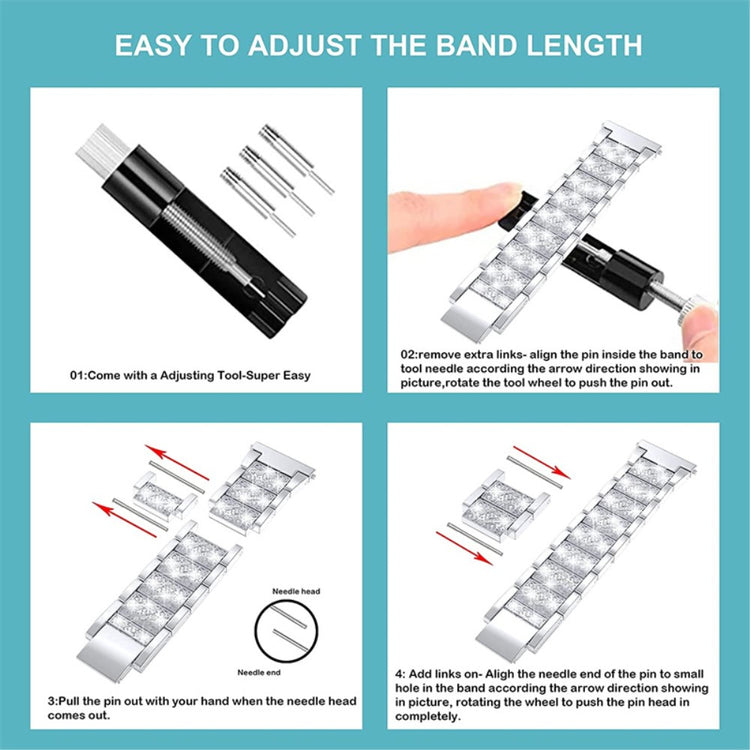 EASY TO ADJUST THE BAND LENGTH

01:Come with a Adjusting Tool-Super Easy

02:remove extra links- align the pin inside the band to tool needle according the arrow direction showing in picture,rotate the tool wheel to push the pin out.

Needle head

Needle end

3:Pull the pin out with your hand when the needle head comes out.

4: Add links on- Aligh the needle end of the pin to small hole in the band according the arrow direction showing in picture, rotating the wheel to push the pin head in completely.