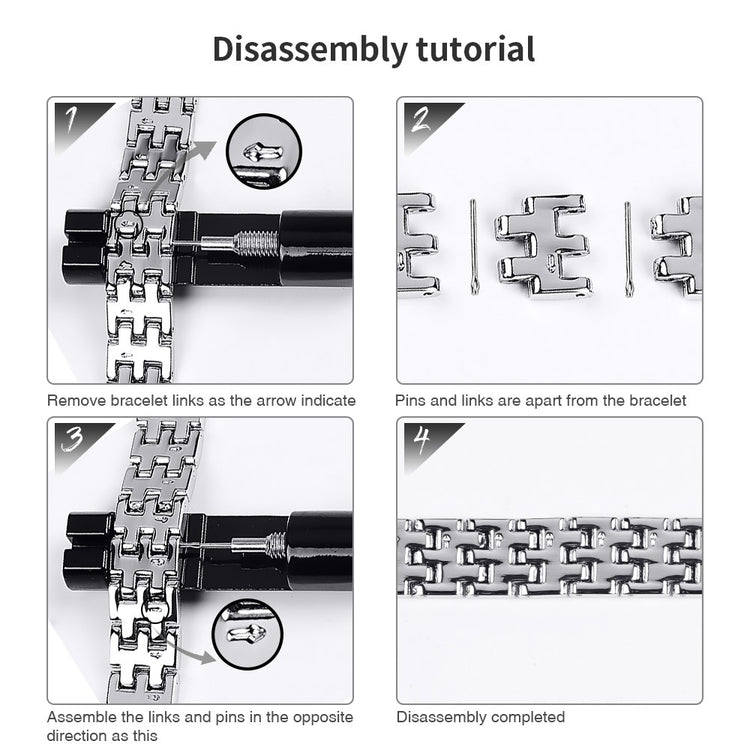 Disassembly tutorial

1

Remove bracelet links as the arrow indicate

2

Pins and links are apart from the bracelet

3

Assemble the links and pins in the opposite direction as this

4

Disassembly completed