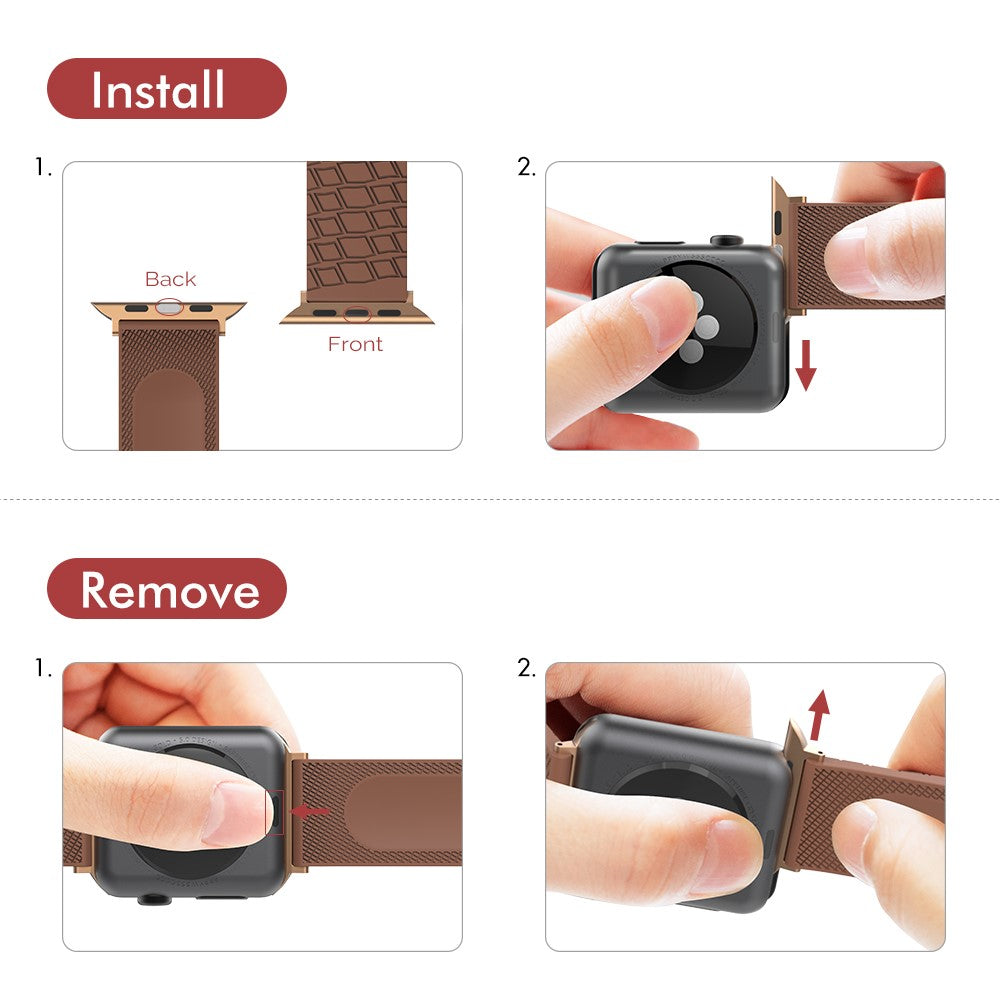 Install

1.

Back

Front

2.

Remove

1.

2.