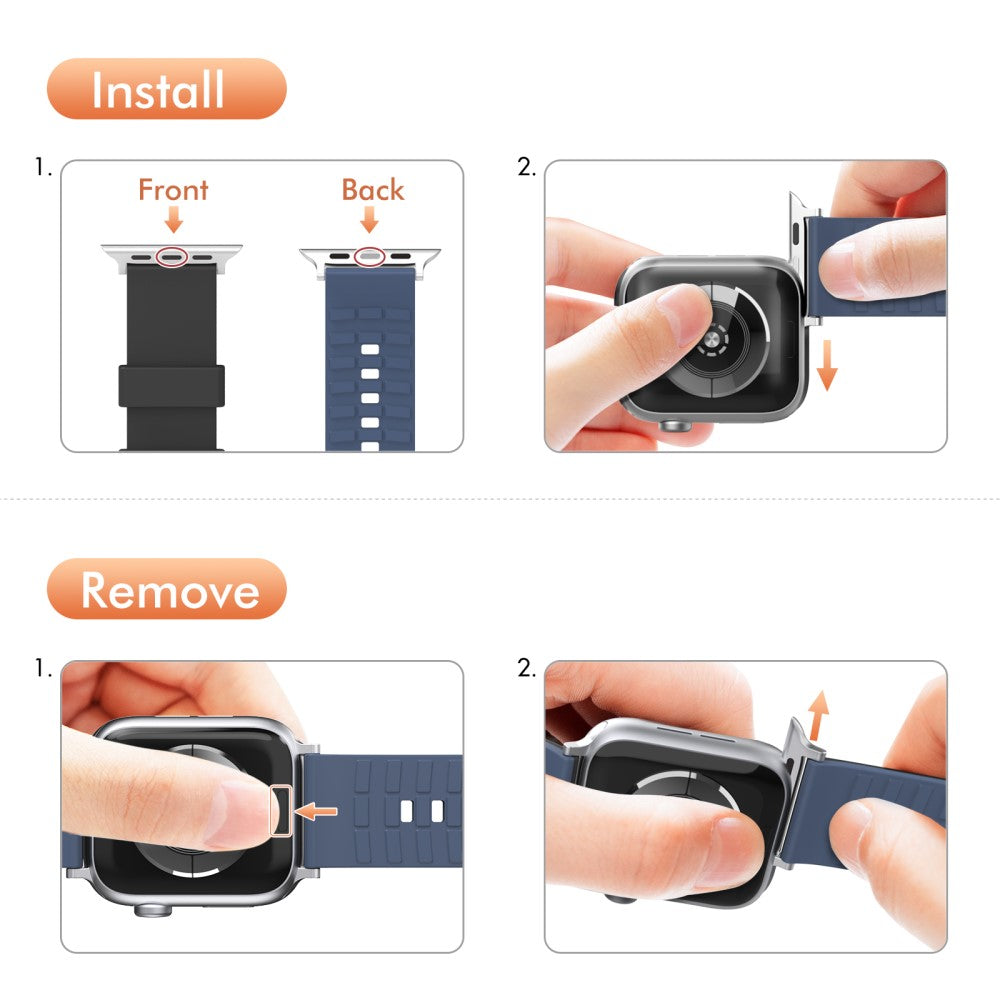 Install

1.

Front

Back

2.

Remove

1.

2.