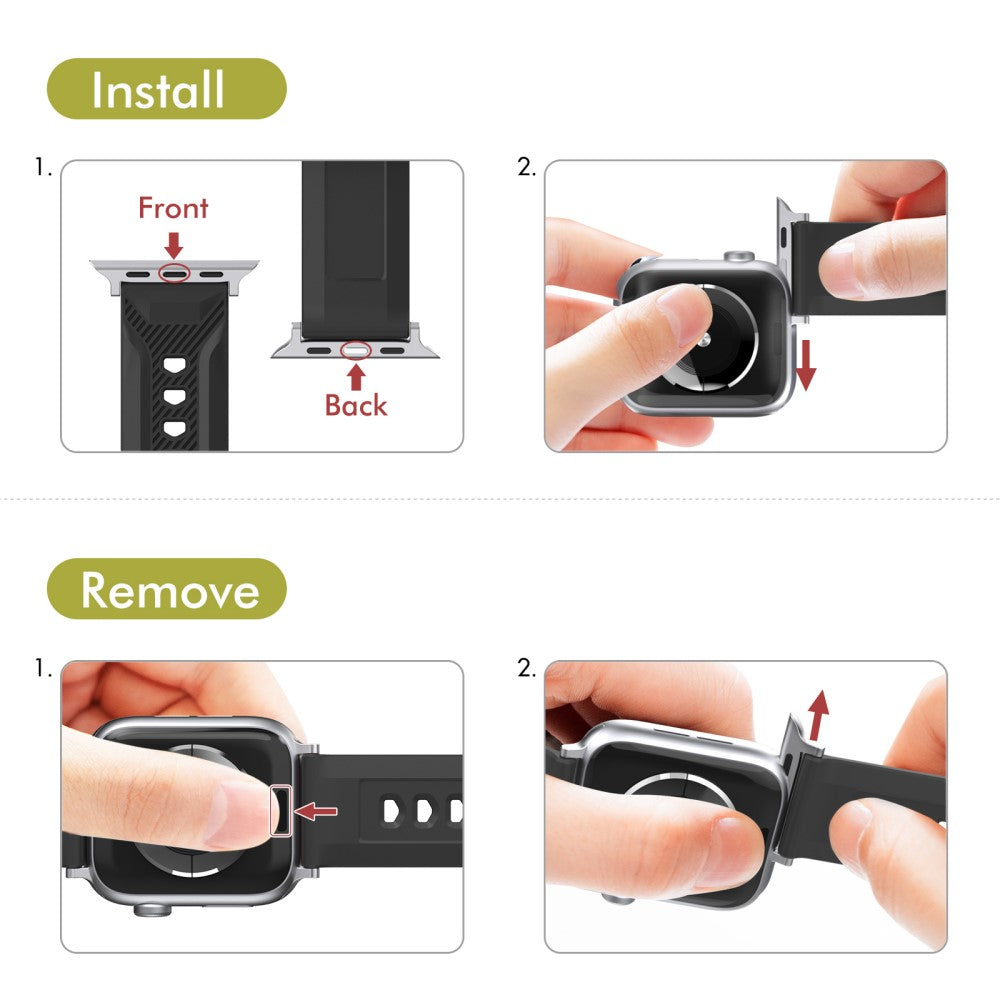 Install

1.

Front

Back

2.

Remove

1.

2.