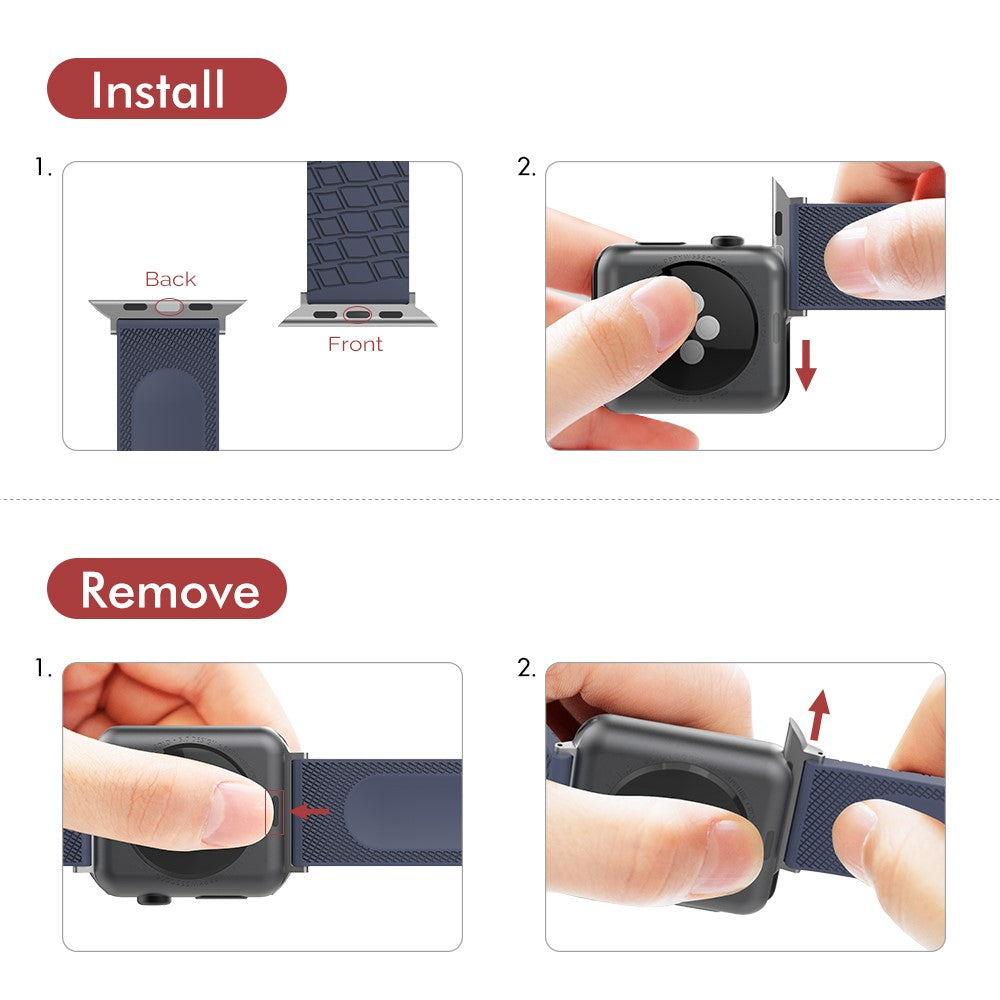 Install

1.

Back

Front

2.

Remove

1.

2.