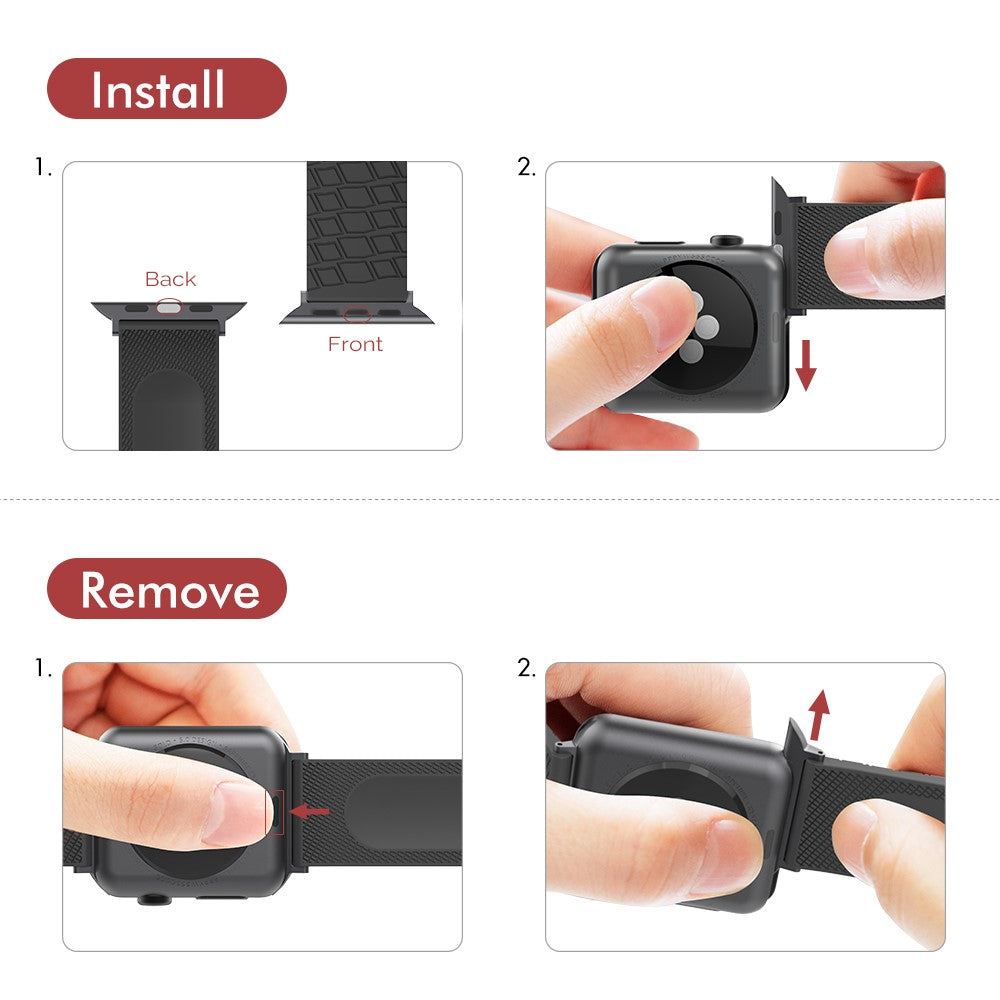 Install

1.

Back

Front

2.

Remove

1.

2.