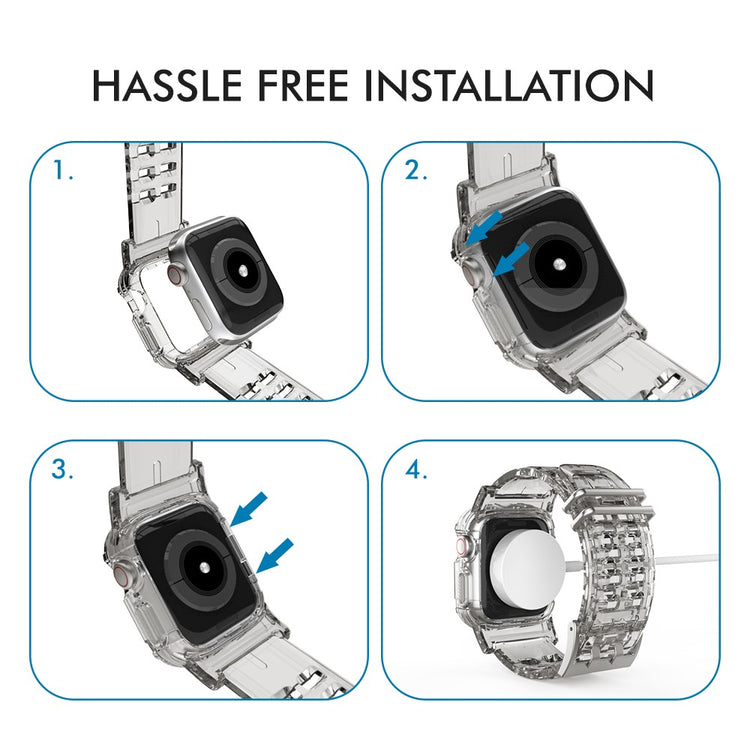 HASSLE FREE INSTALLATION

1.

2.

3.

4.