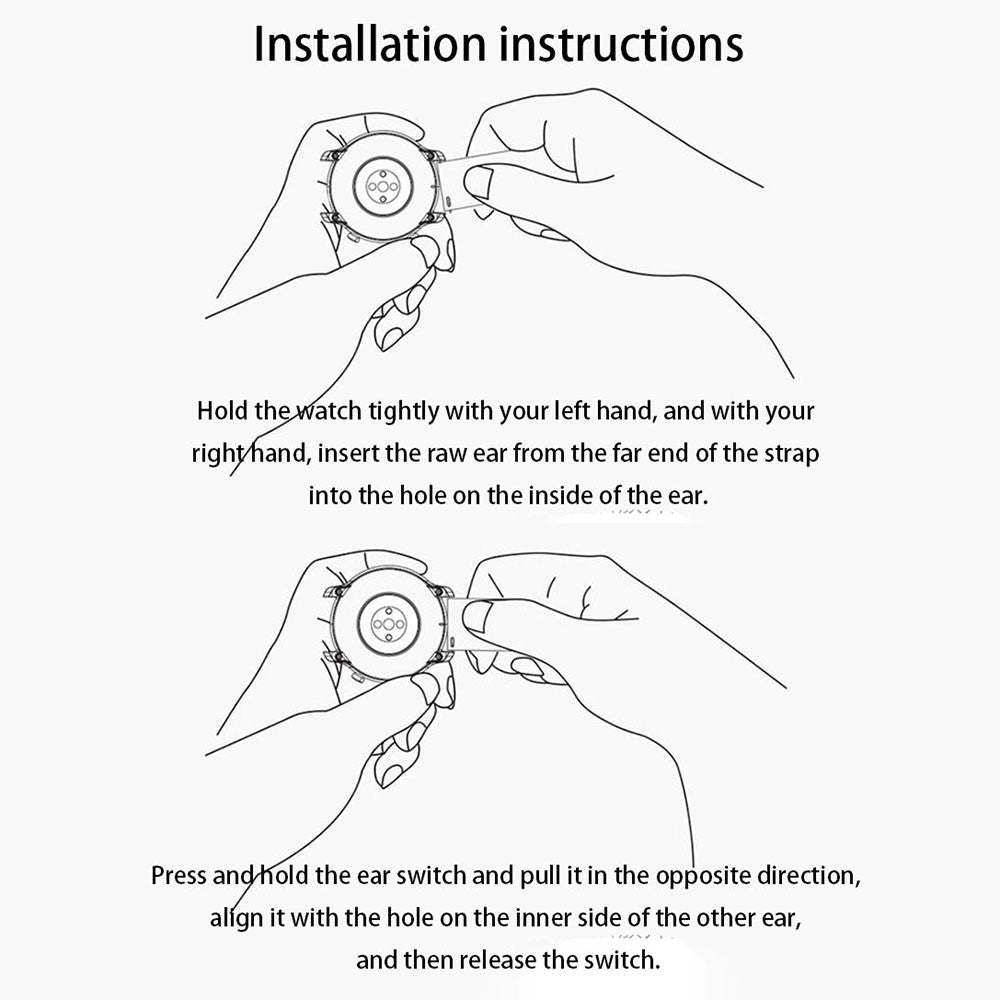 Installation instructions

Hold the watch tightly with your left hand, and with your right hand, insert the raw ear from the far end of the strap into the hole on the inside of the ear.

Press and hold the ear switch and pull it in the opposite direction, align it with the hole on the inner side of the other ear, and then release the switch.